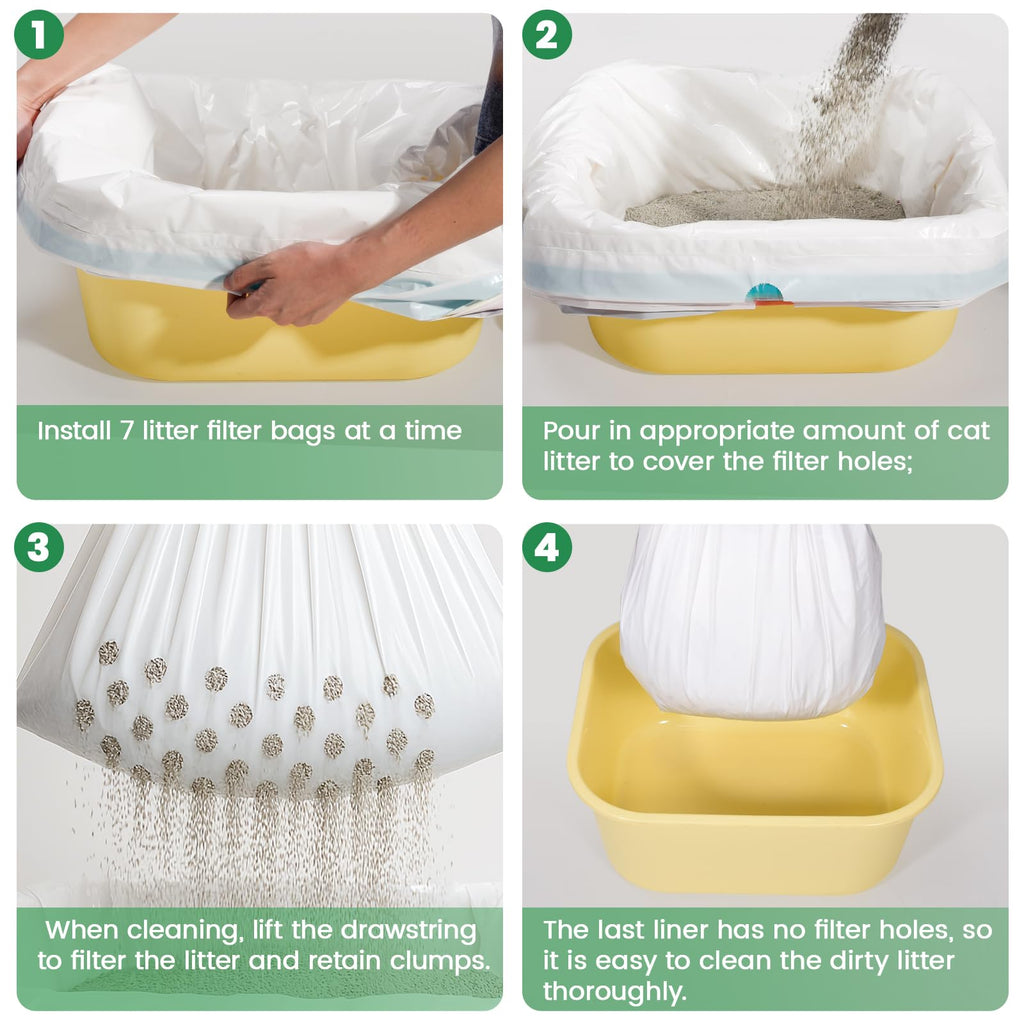 1

Install 7 litter filter bags at a time

2

Pour in appropriate amount of cat litter to cover the filter holes;

3

When cleaning, lift the drawstring to filter the litter and retain clumps.

4

The last liner has no filter holes, so it is easy to clean the dirty litter thoroughly.