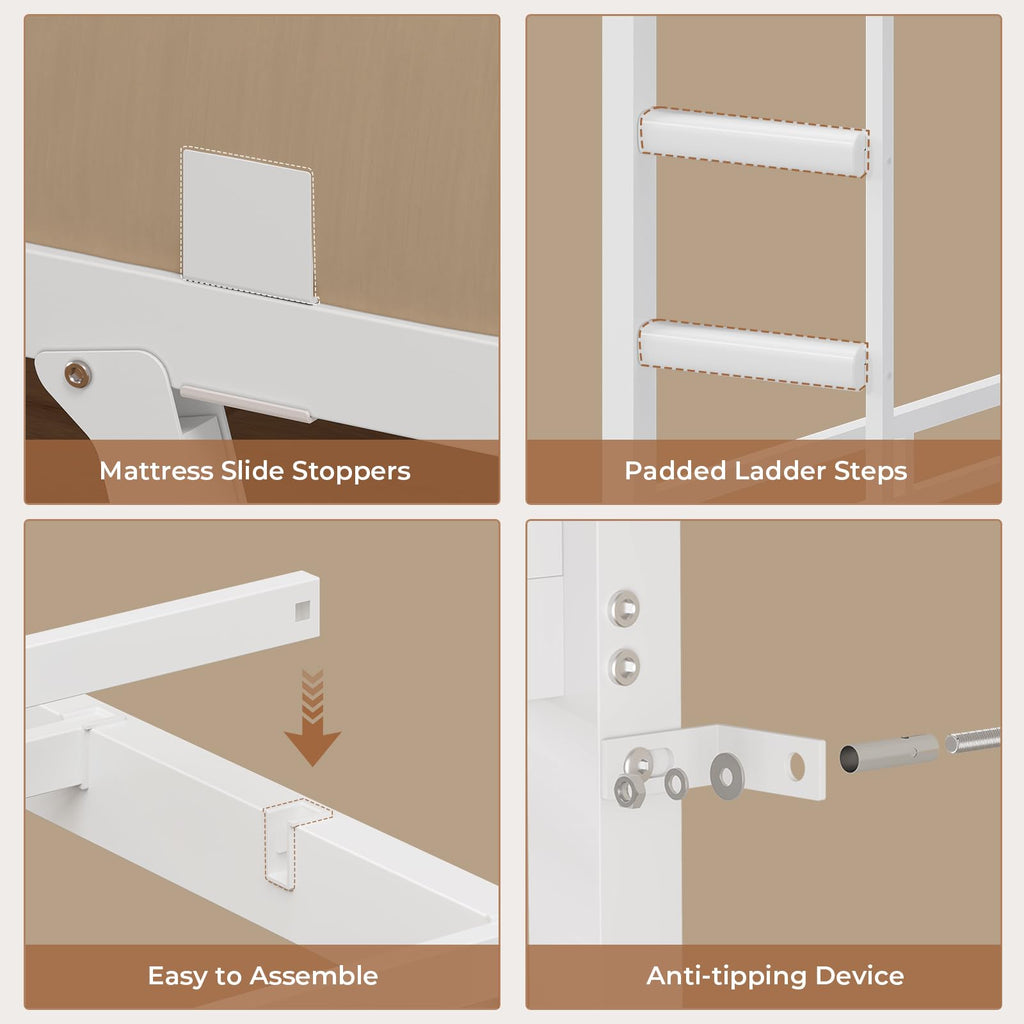 Mattress Slide Stoppers

Padded Ladder Steps

Easy to Assemble

Anti-tipping Device